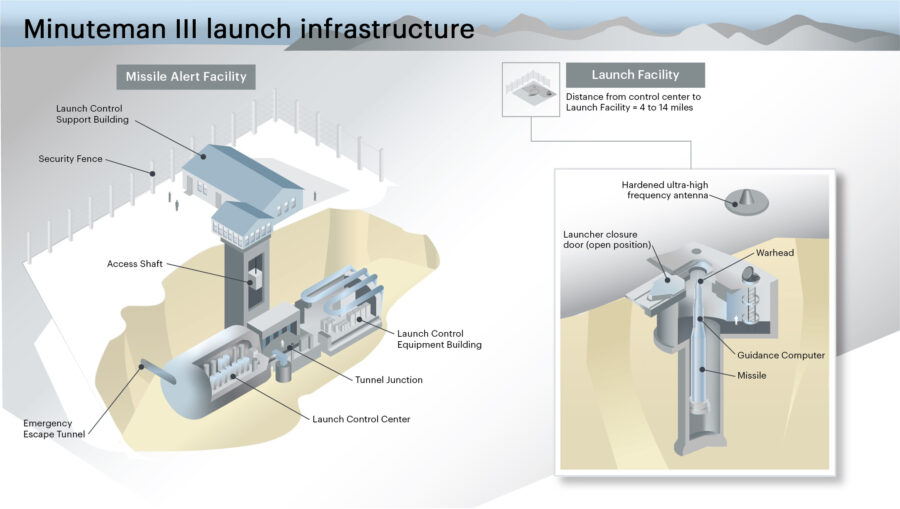 Minuteman III launch infrastructure

Missile Alert Facility

Launch Control Support Building

Security Fence

Access Shaft

Launch Control Equipment Building

Tunnel Junction

Launch Control Center

Emergency Escape Tunnel

Launch Facility

Distance from control center to Launch Facility = 4 to 14 miles

Hardened ultra-high frequency antenna

Launcher closure door (open position)

Warhead

Guidance Computer

Missile